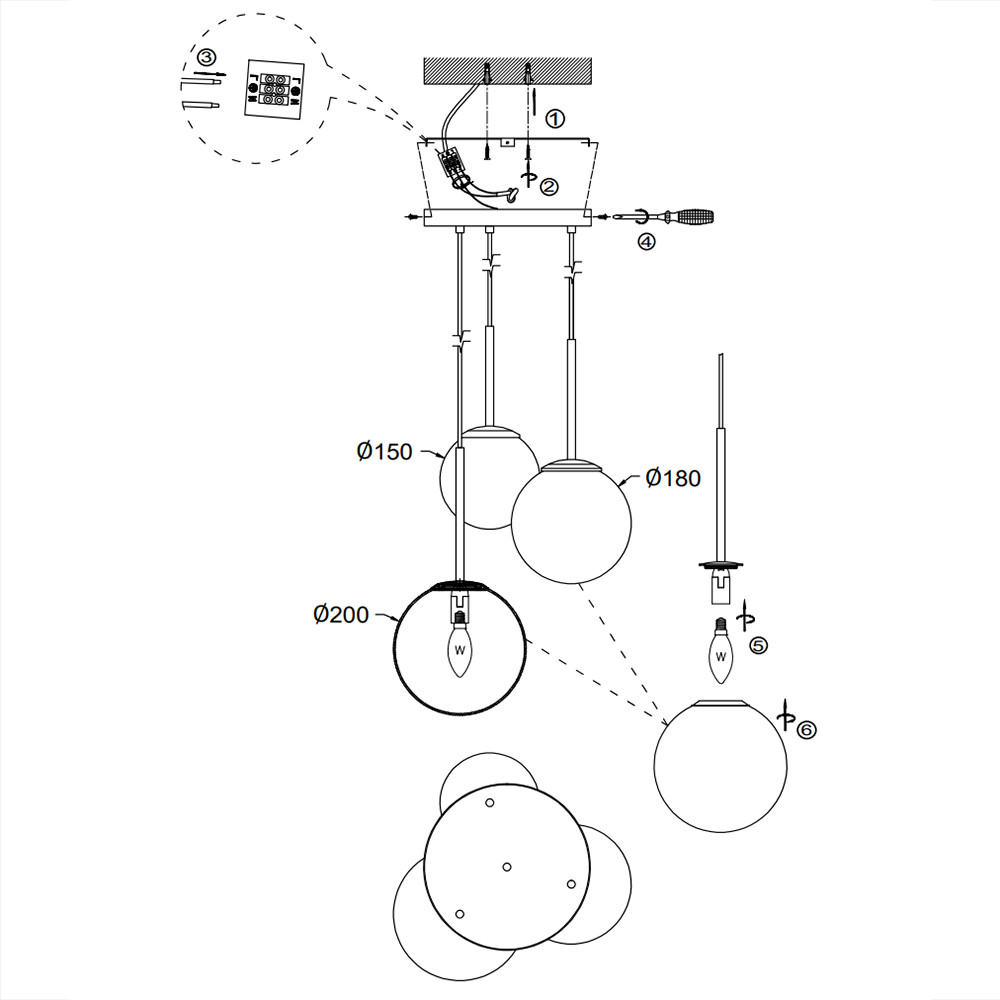 ③
①
②
④
Ø150
Ø180
Ø200
W
W
⑤
⑥