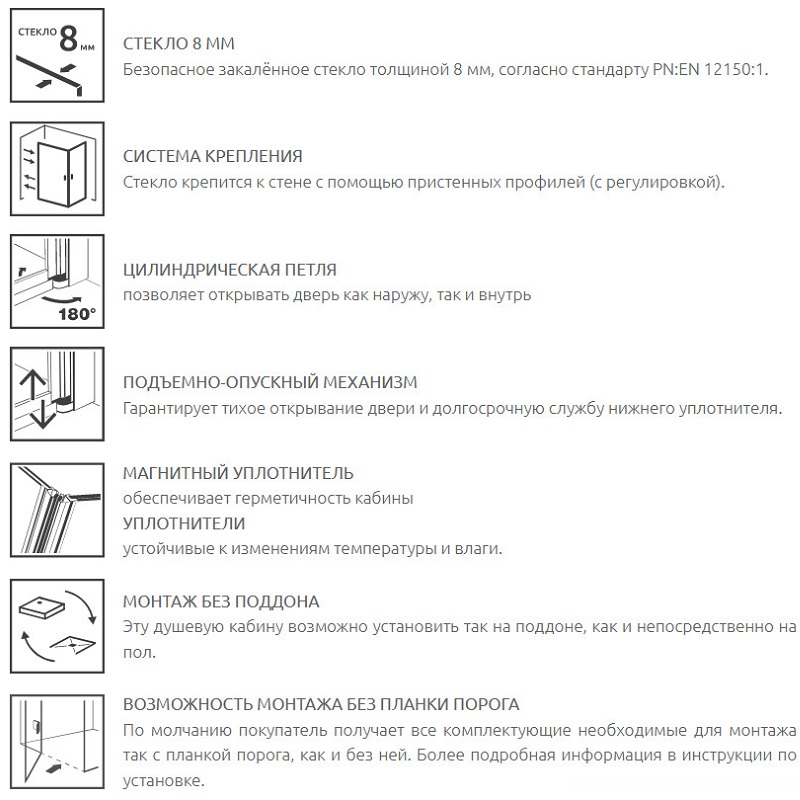 СТЕКЛО 8 мм

СТЕКЛО 8 ММ
Безопасное закалённое стекло толщиной 8 мм, согласно стандарту PN:EN 12150:1.

СИСТЕМА КРЕПЛЕНИЯ
Стекло крепится к стене с помощью пристенных профилей (с регулировкой).

180°

ЦИЛИНДРИЧЕСКАЯ ПЕТЛЯ
позволяет открывать дверь как наружу, так и внутрь

ПОДЪЕМНО-ОПУСКНЫЙ МЕХАНИЗМ
Гарантирует тихое открывание двери и долгосрочную службу нижнего уплотнителя.

МАГНИТНЫЙ УПЛОТНИТЕЛЬ
обеспечивает герметичность кабины
УПЛОТНИТЕЛИ
устойчивые к изменениям температуры и влаги.

МОНТАЖ БЕЗ ПОДДОНА
Эту душевую кабину возможно установить так на поддоне, как и непосредственно на пол.

ВОЗМОЖНОСТЬ МОНТАЖА БЕЗ ПЛАНКИ ПОРОГА
По молчанию покупатель получает все комплектующие необходимые для монтажа так с планкой порога, как и без ней. Более подробная информация в инструкции по установке.