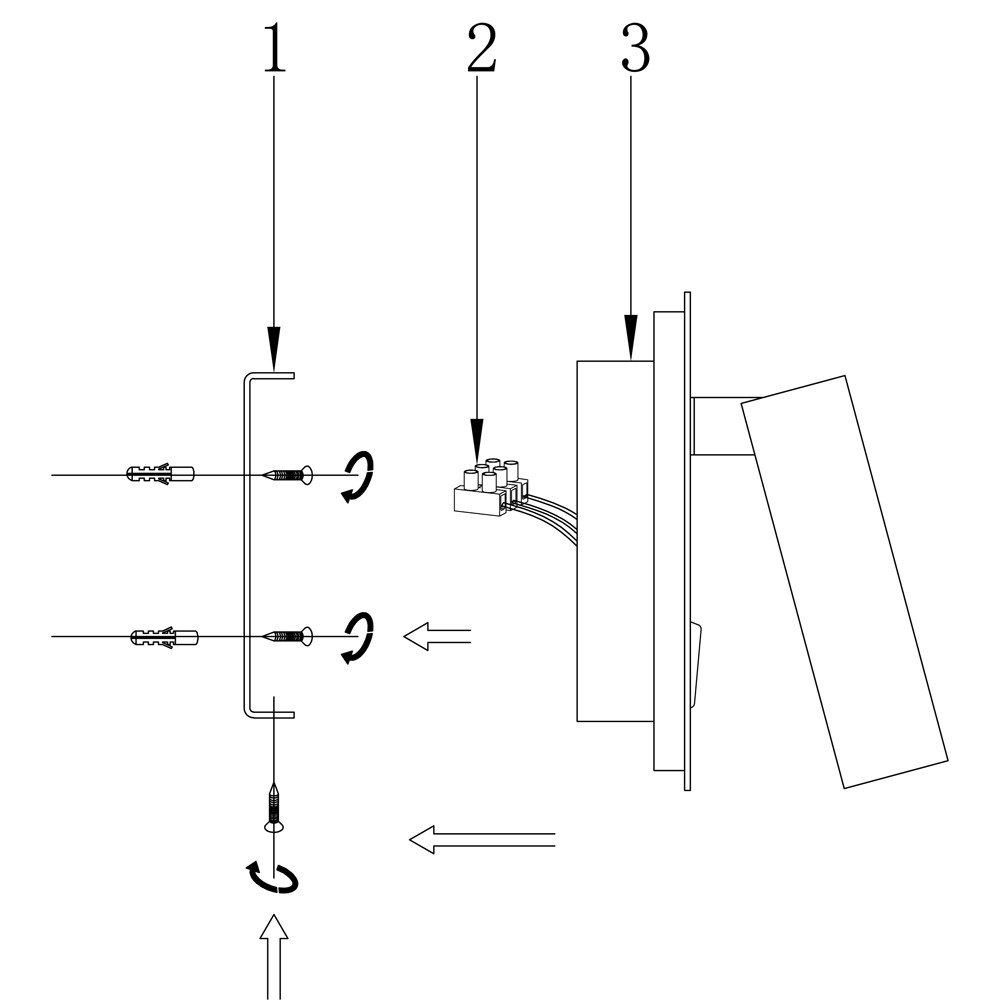 1
2
3