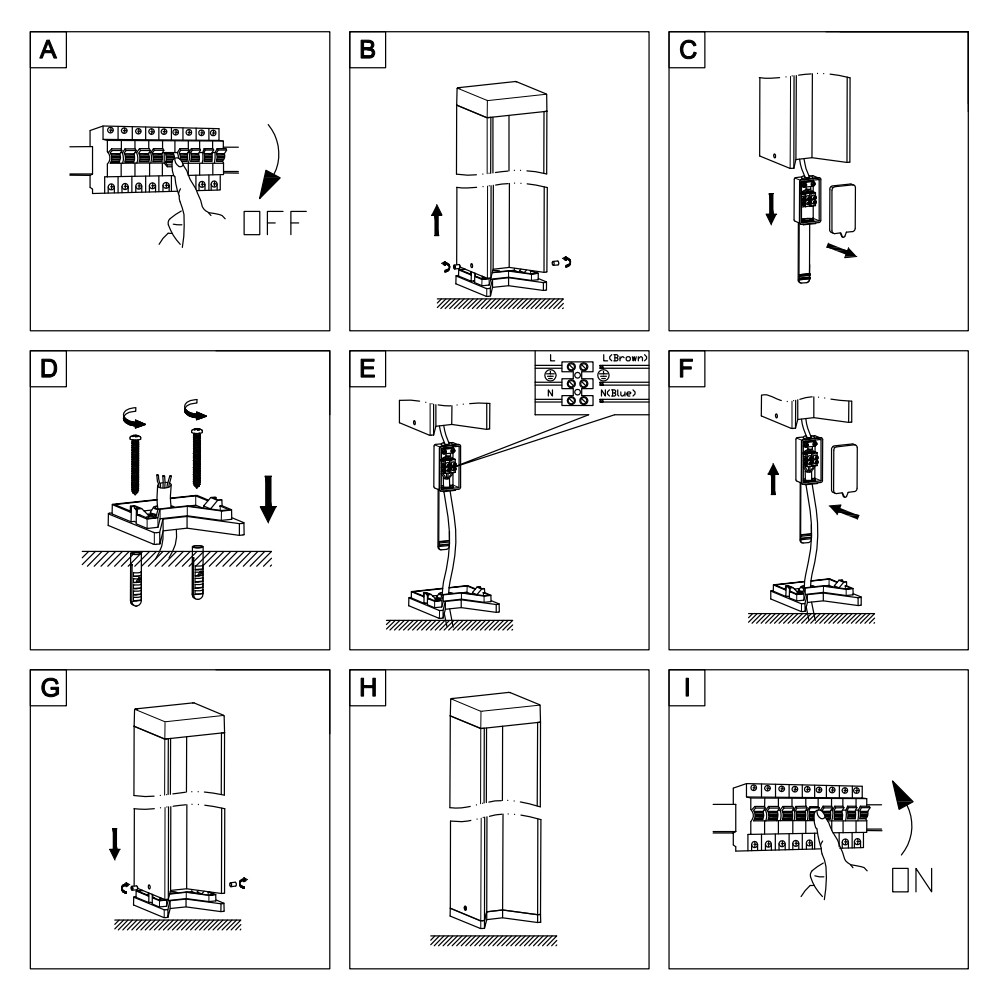 A

OFF

B

C

D

E

L

L(Brown)

N

N(Blue)

F

G

H

I

ON