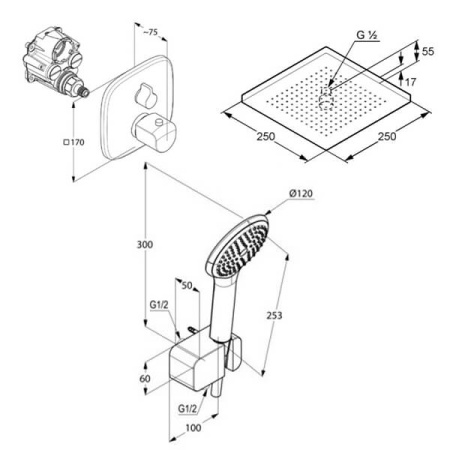 ~75

□170

G ½

55

17

250

250

Ø120

300

50

G1/2

253

60

G1/2

100