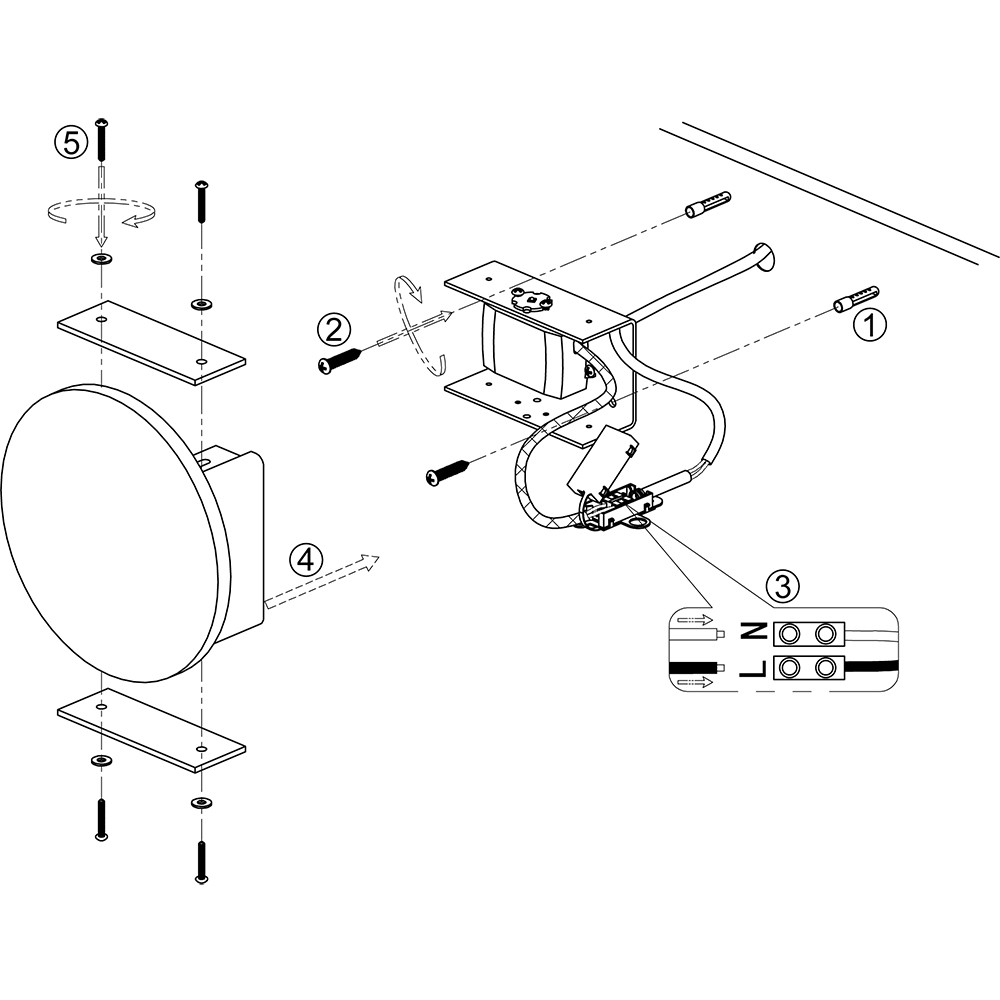 5

2

1

4

3

N

L