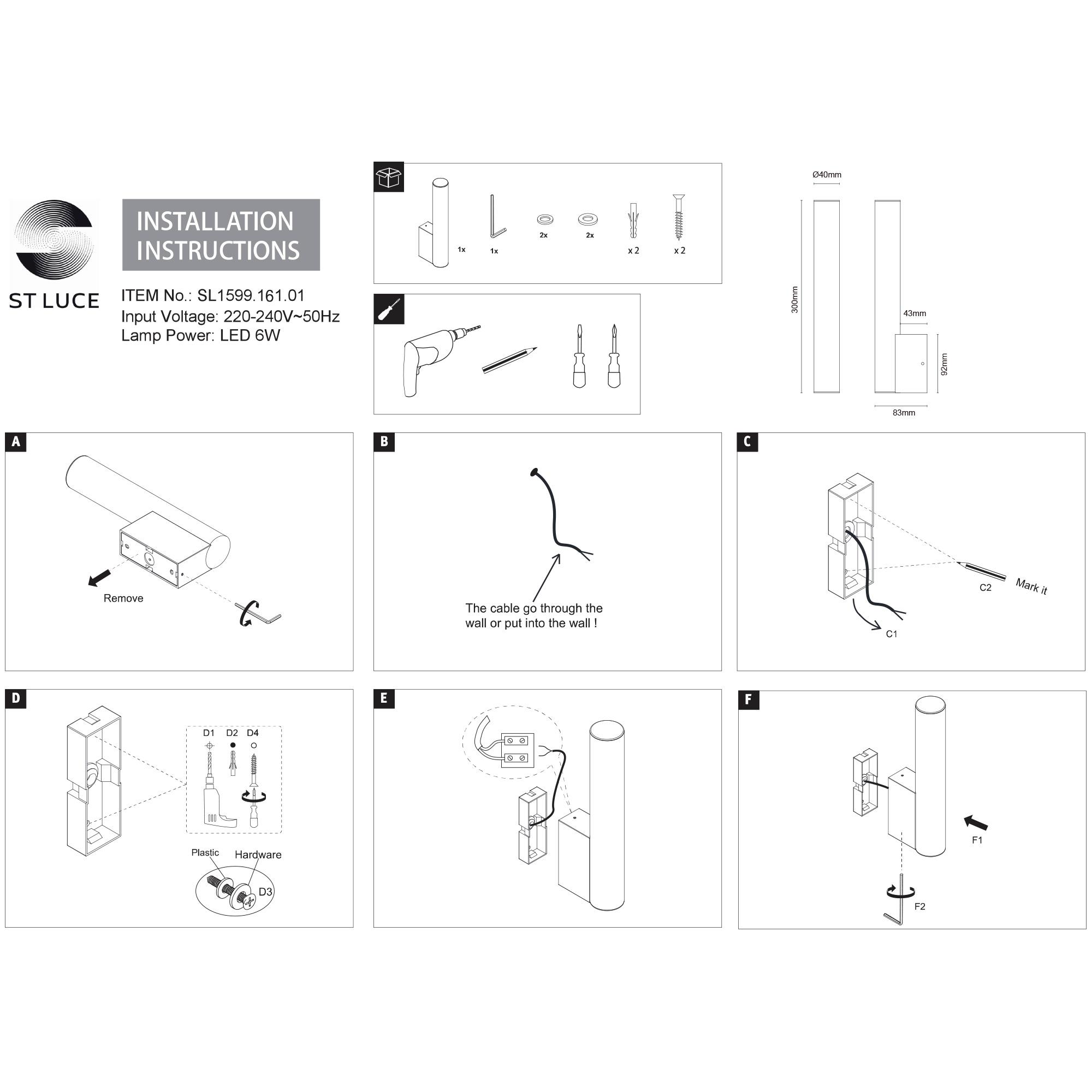 ST LUCE

INSTALLATION INSTRUCTIONS

ITEM No.: SL1599.161.01
Input Voltage: 220-240V~50Hz
Lamp Power: LED 6W

1x 1x 2x 2x x 2 x 2

Ø40mm
300mm
43mm
92mm
83mm

A
Remove

B
The cable go through the wall or put into the wall !

C
C2
Mark it
C1

D
D1 D2 D4
Plastic
Hardware
D3

E

F
F1
F2