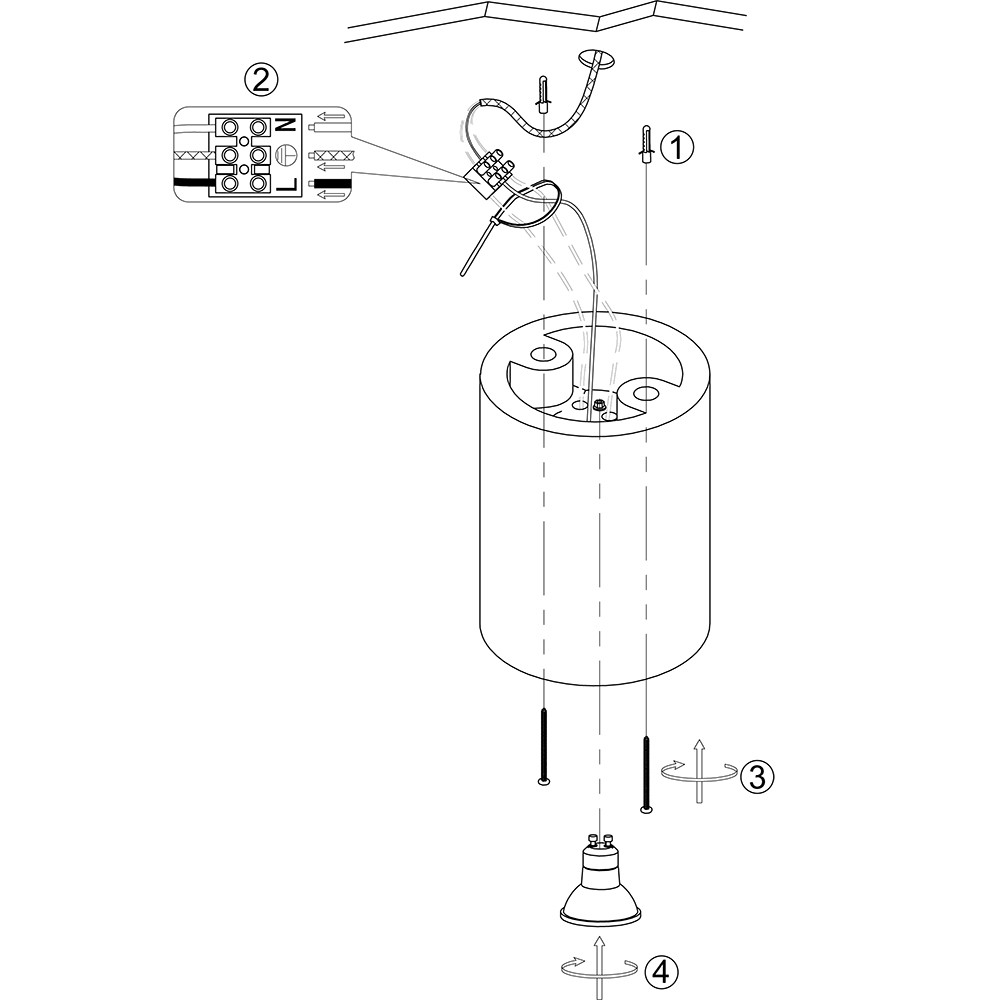 ②
N
L
①
③
④