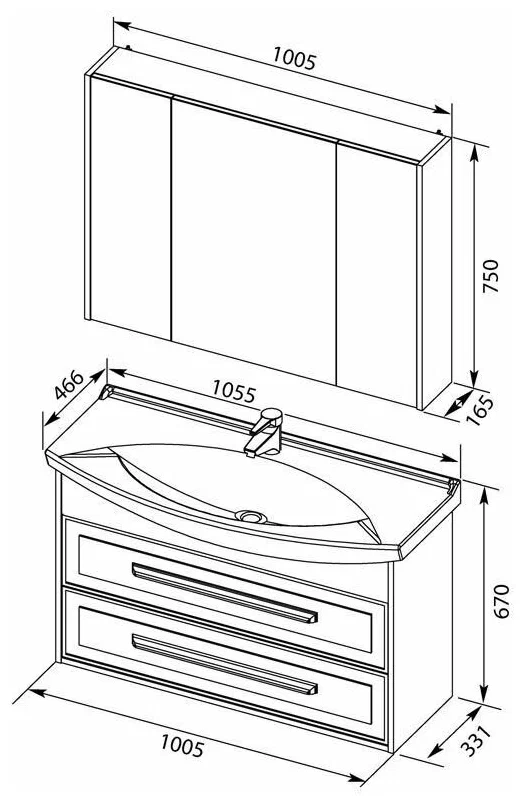 1005
750
165
466
1055
670
1005
331