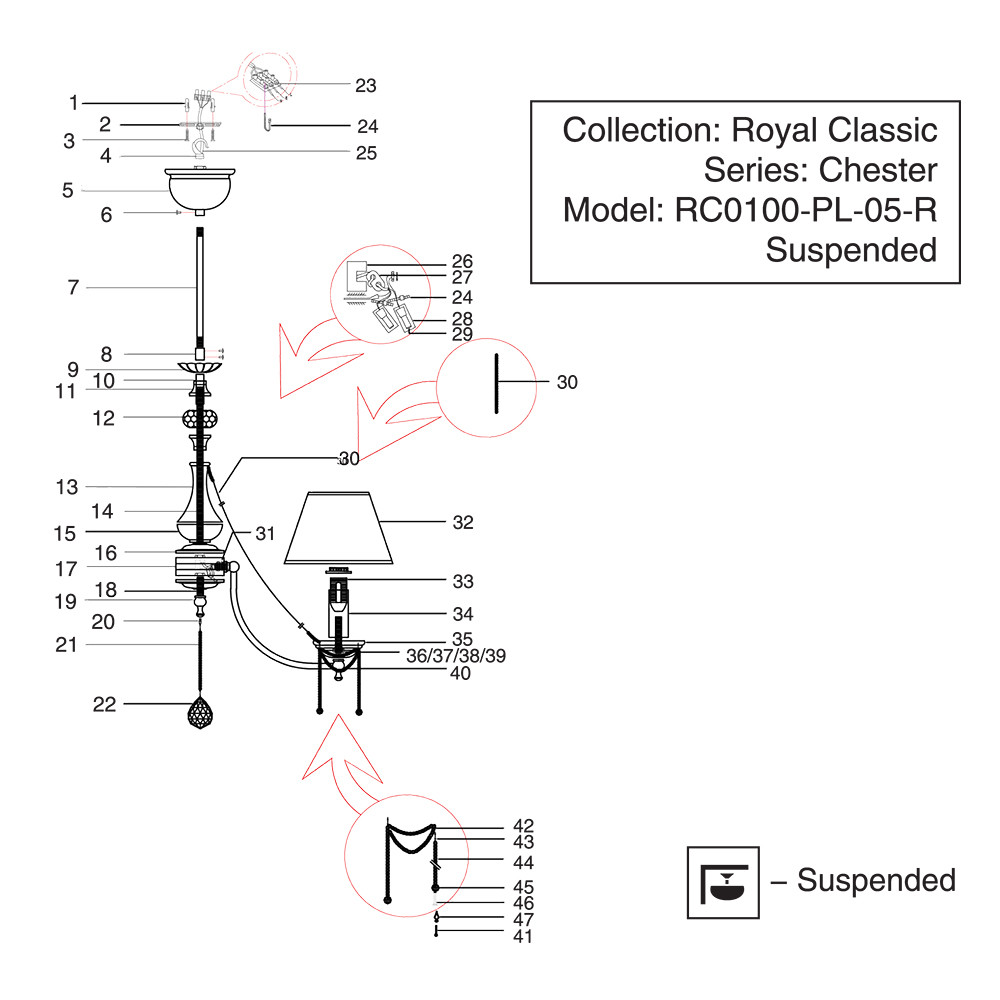 Collection: Royal Classic
Series: Chester
Model: RC0100-PL-05-R
Suspended

1
2
3
4
5
6
7
8
9
10
11
12
13
14
15
16
17
18
19
20
21
22
23
24
25
26
27
24
28
29
30
30
31
32
33
34
35
36/37/38/39
40
42
43
44
45
46
47
41

– Suspended