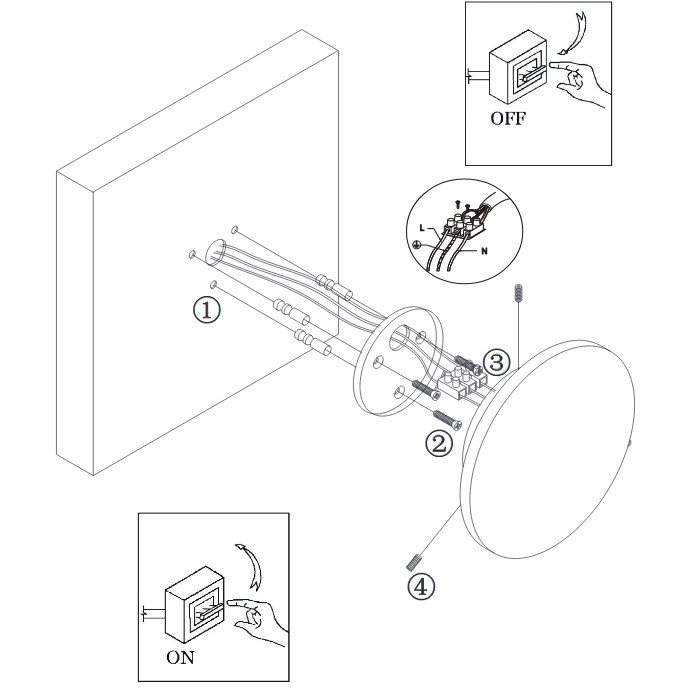 OFF

L

N

①

③

②

④

ON