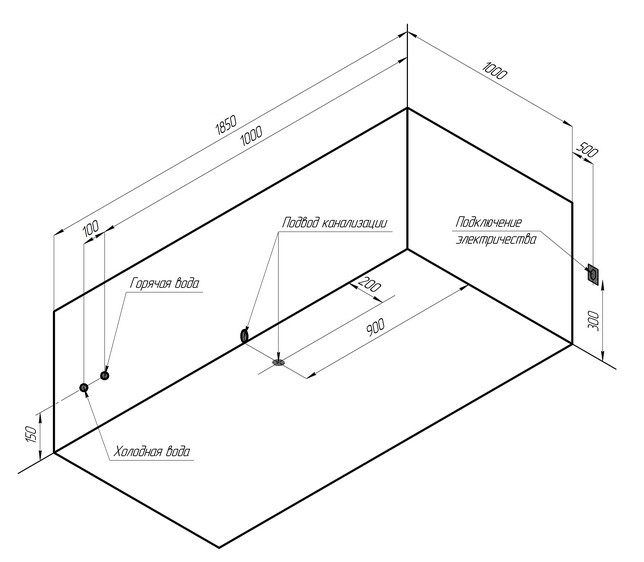 1850
1000
1000
500
100
Подвод канализации
Подключение электричества
Горячая вода
200
900
300
150
Холодная вода