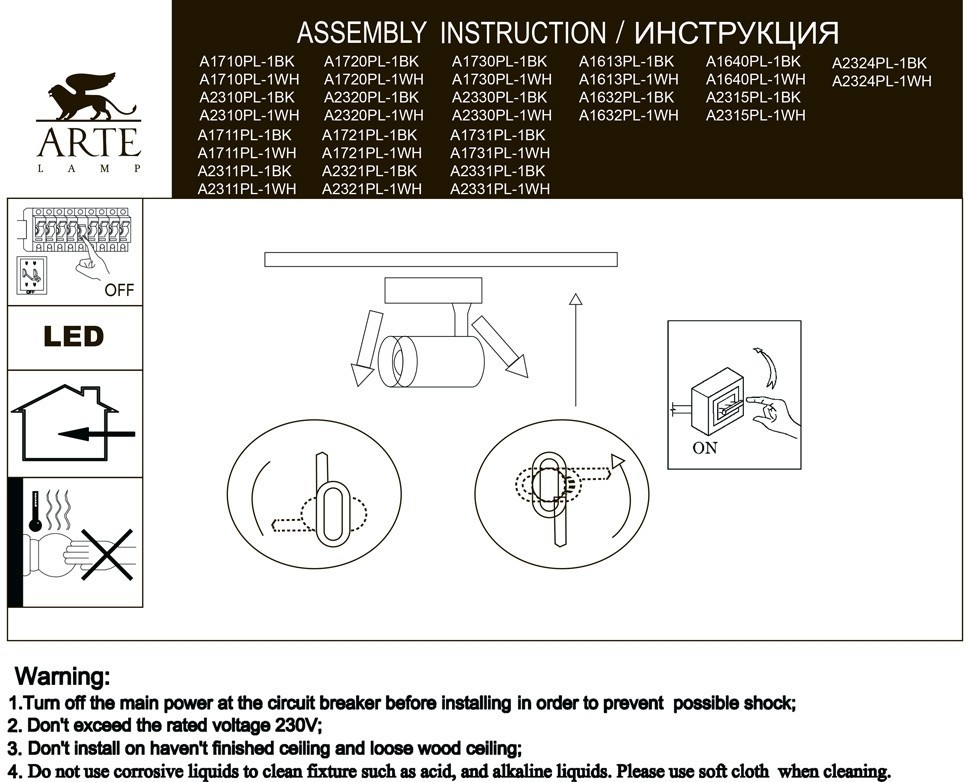 ARTE
LAMP

ASSEMBLY INSTRUCTION / ИНСТРУКЦИЯ

A1710PL-1BK
A1710PL-1WH
A2310PL-1BK
A2310PL-1WH
A1711PL-1BK
A1711PL-1WH
A2311PL-1BK
A2311PL-1WH

A1720PL-1BK
A1720PL-1WH
A2320PL-1BK
A2320PL-1WH
A1721PL-1BK
A1721PL-1WH
A2321PL-1BK
A2321PL-1WH

A1730PL-1BK
A1730PL-1WH
A2330PL-1BK
A2330PL-1WH
A1731PL-1BK
A1731PL-1WH
A2331PL-1BK
A2331PL-1WH

A1613PL-1BK
A1613PL-1WH
A1632PL-1BK
A1632PL-1WH

A1640PL-1BK
A1640PL-1WH
A2315PL-1BK
A2315PL-1WH

A2324PL-1BK
A2324PL-1WH

OFF

LED

ON

Warning:
1.Turn off the main power at the circuit breaker before installing in order to prevent possible shock;
2. Don't exceed the rated voltage 230V;
3. Don't install on haven't finished ceiling and loose wood ceiling;
4. Do not use corrosive liquids to clean fixture such as acid, and alkaline liquids. Please use soft cloth when cleaning.