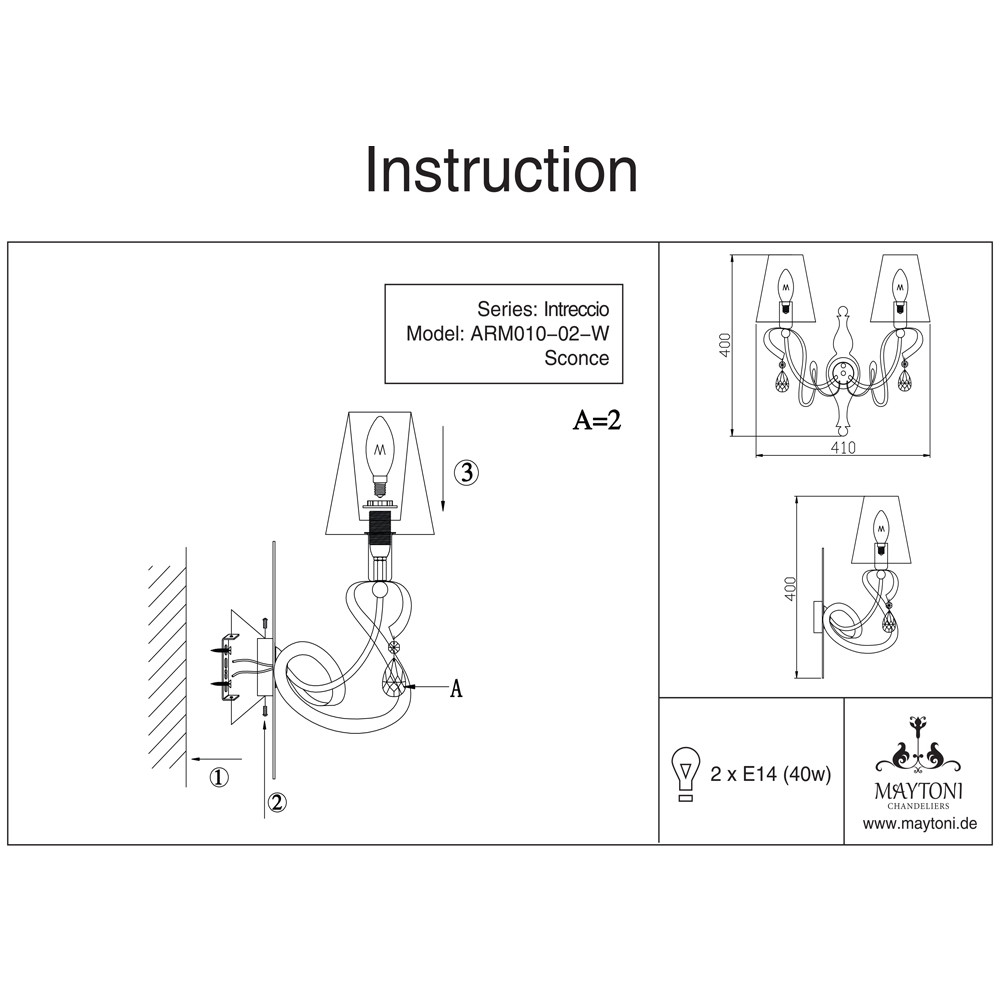 Instruction

Series: Intreccio
Model: ARM010-02-W
Sconce

A=2

③

A

①

②

400

410

400

2 x E14 (40w)

MAYTONI
CHANDELIERS
www.maytoni.de