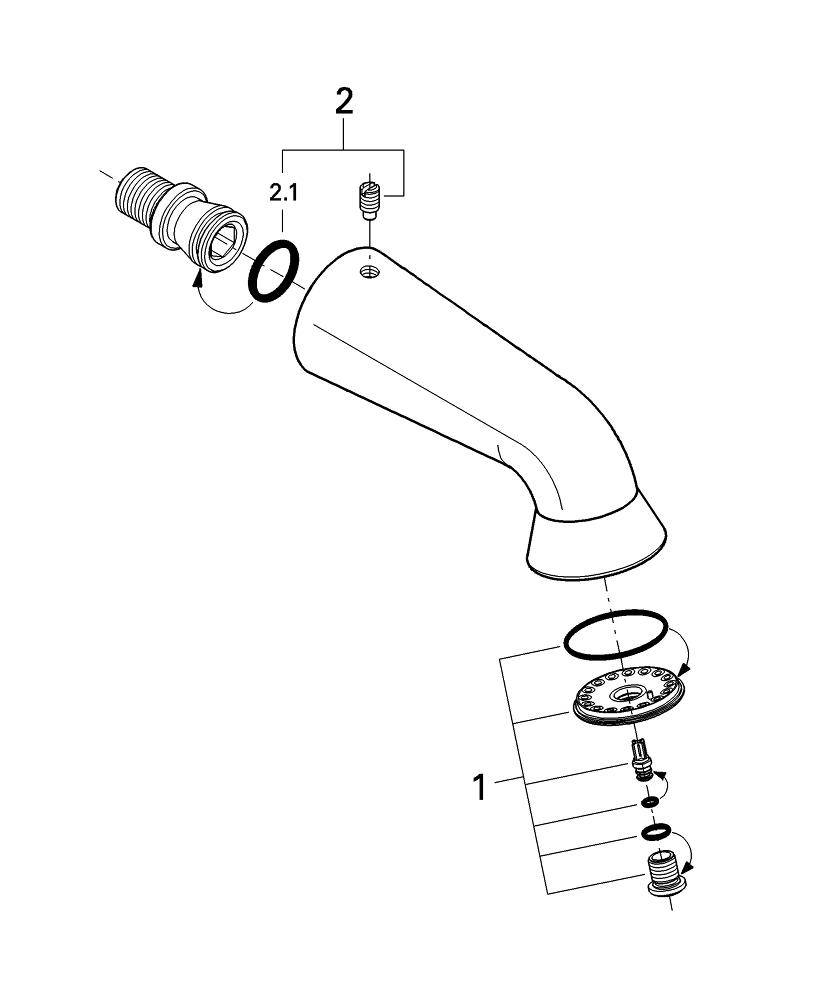 2

2.1

1