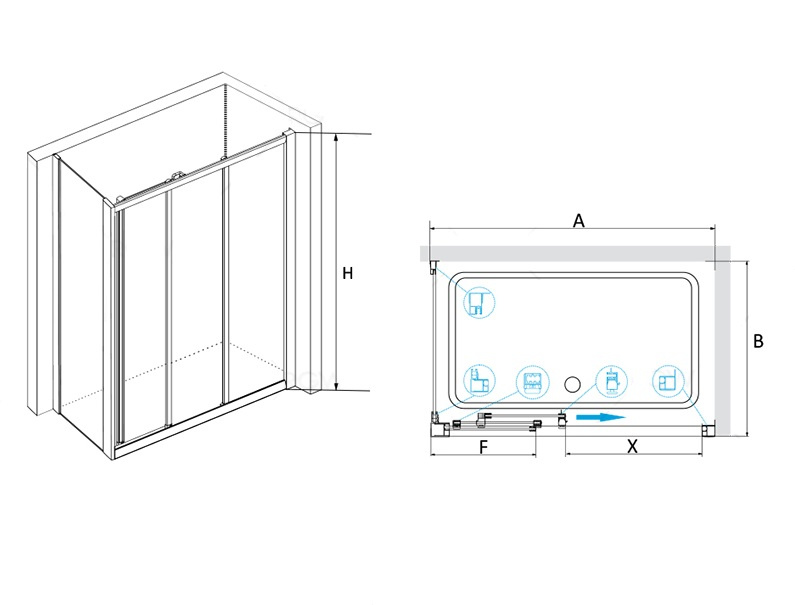 H

A

B

F

X