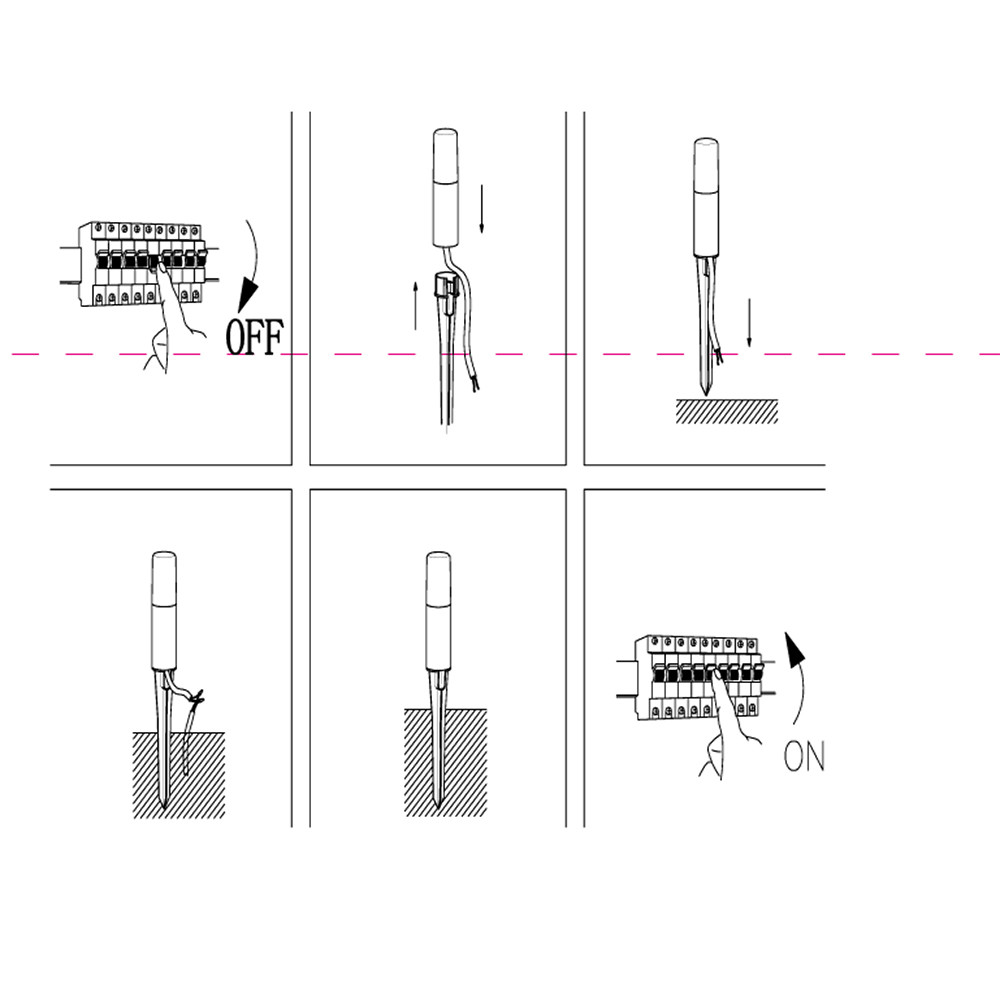 OFF

ON