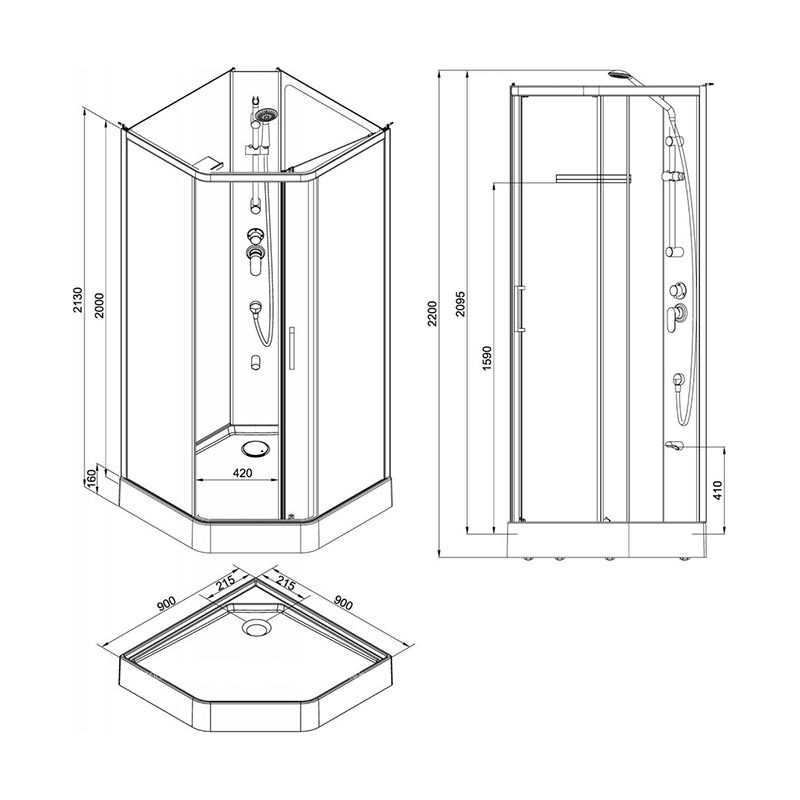 2130
2000
160
420
2200
2095
1590
410
900
215
215
900