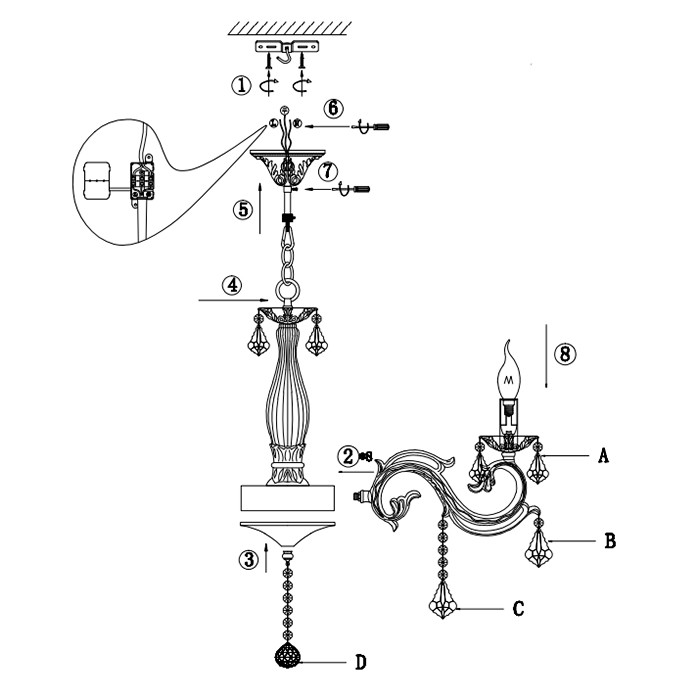 ①
⑥
⑦
⑤
④
⑧
②
A
B
③
C
D