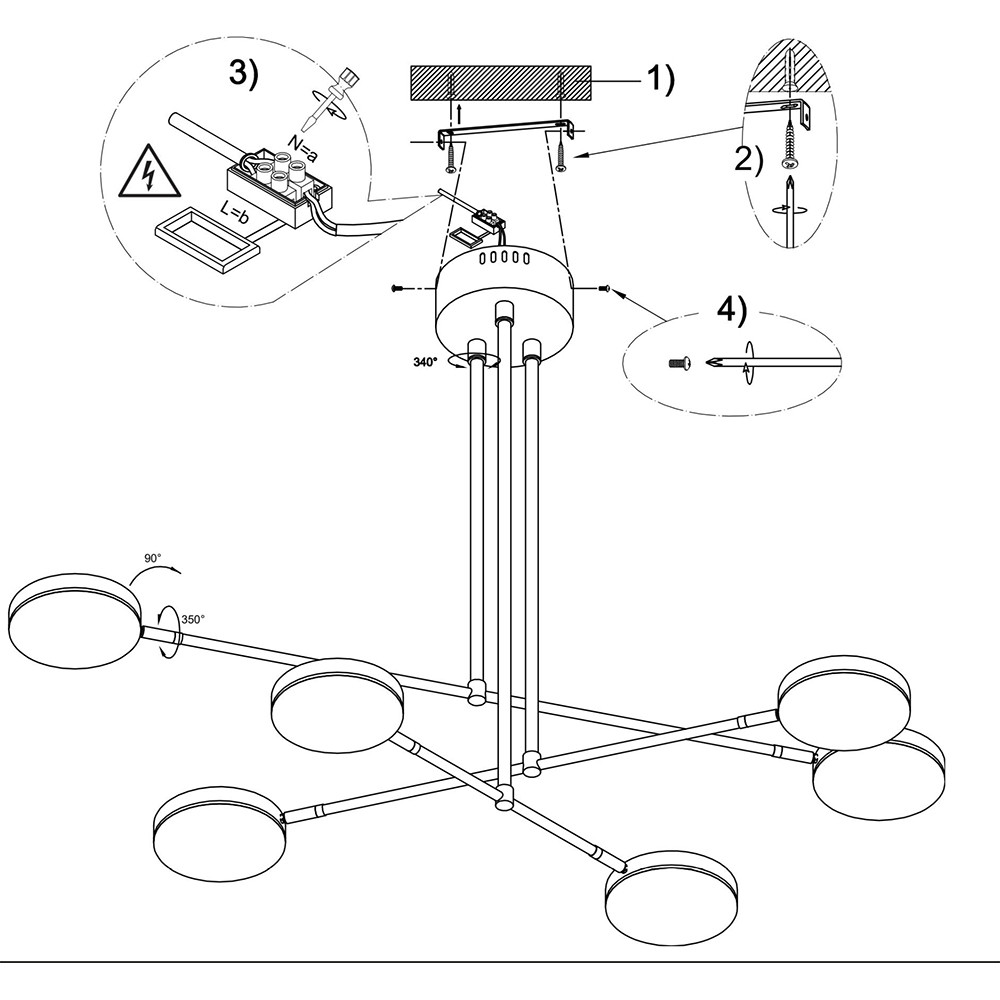 3)

N=a

L=b

1)

2)

4)

340°

90°

350°