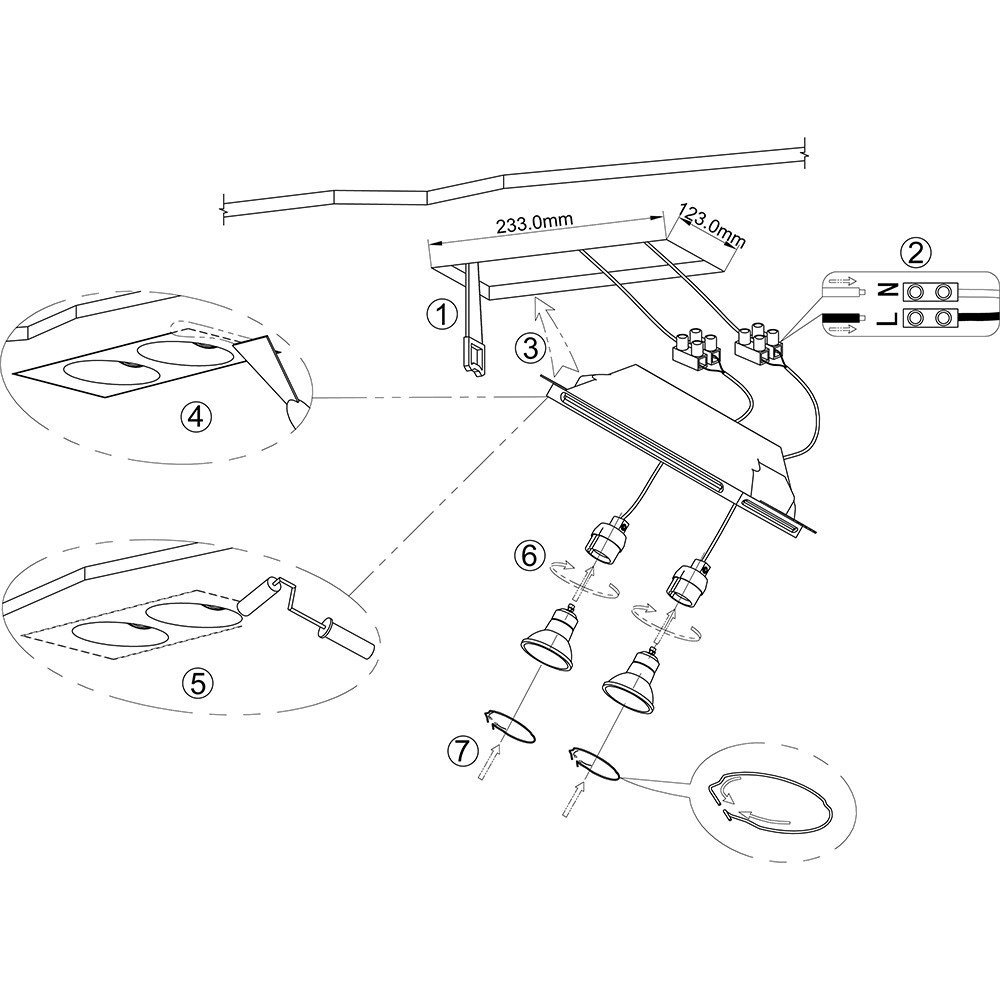 233.0mm
123.0mm
2
N
L
1
3
4
5
6
7