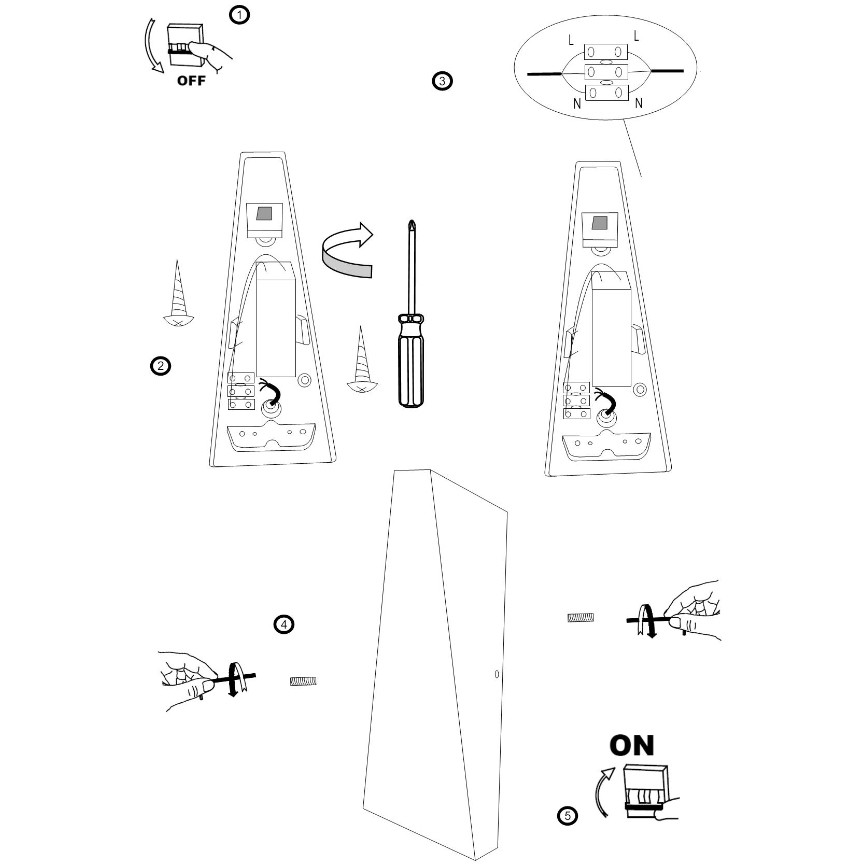 1
OFF

3
L L
N N

2

4

ON
5