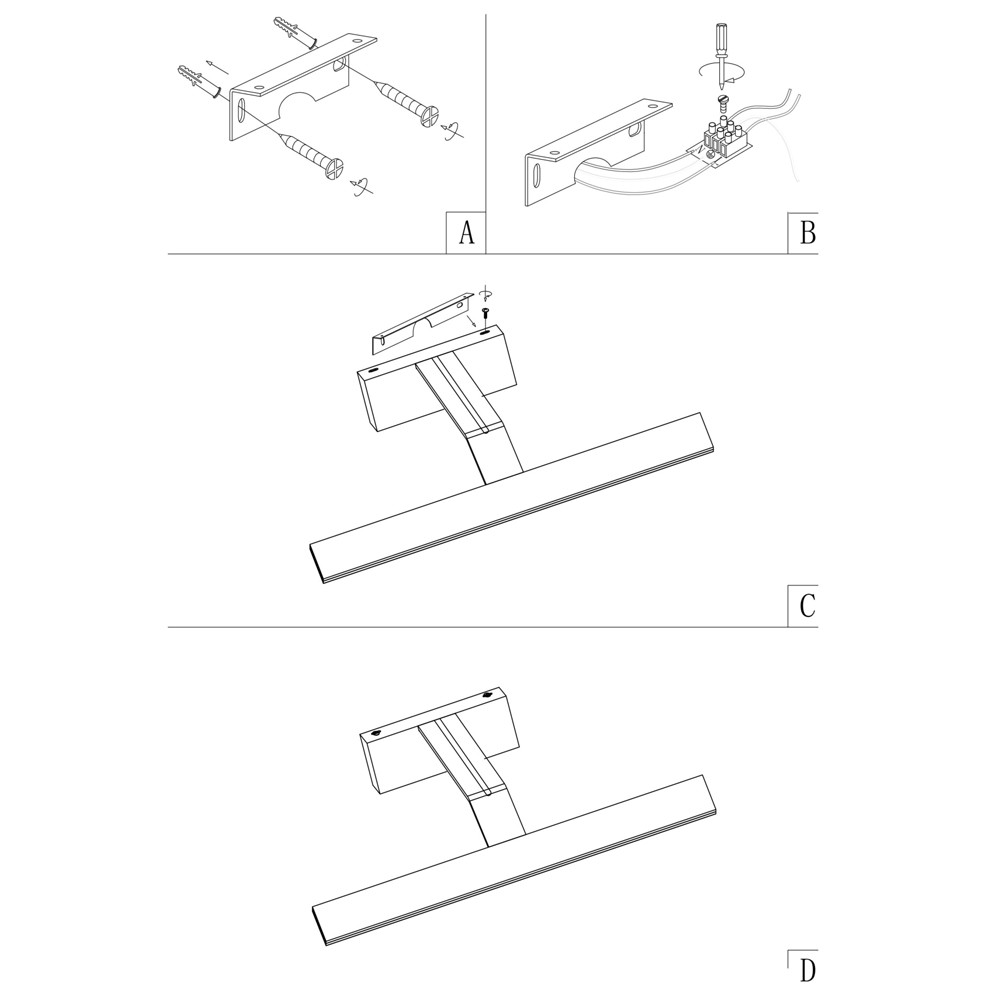 A

B

C

D