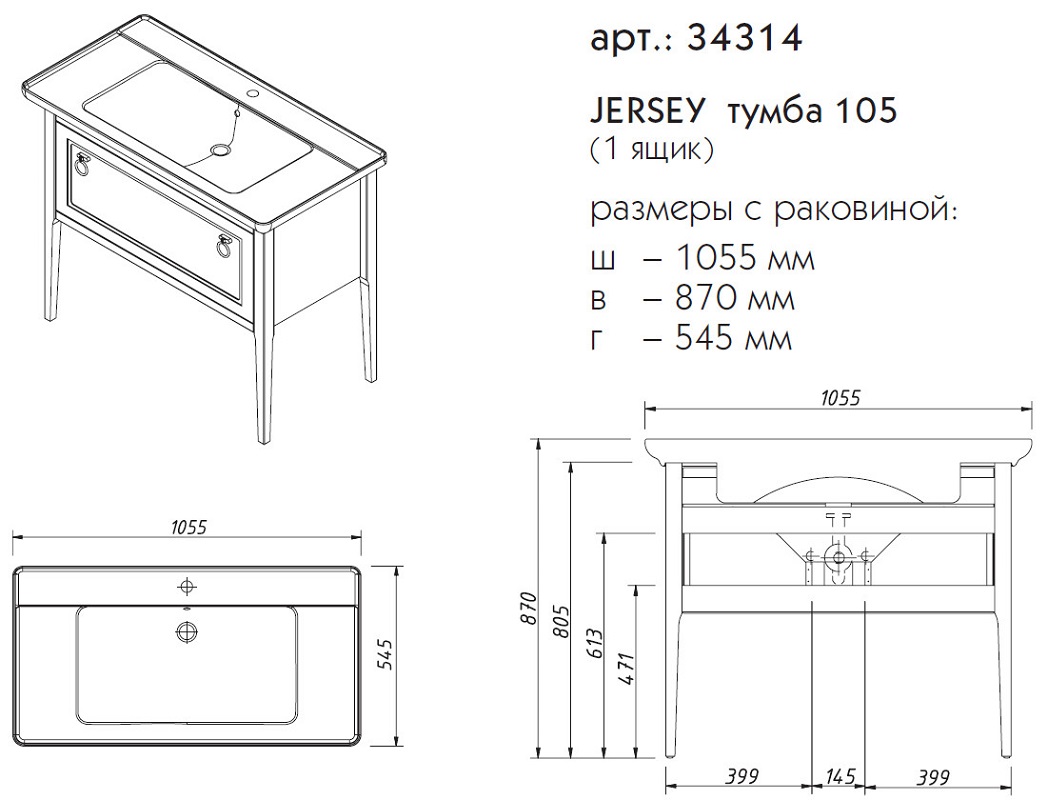 арт.: 34314

JERSEY тумба 105
(1 ящик)

размеры с раковиной:
ш – 1055 мм
в – 870 мм
г – 545 мм

1055

545

1055

870
805
613
471

399
145
399