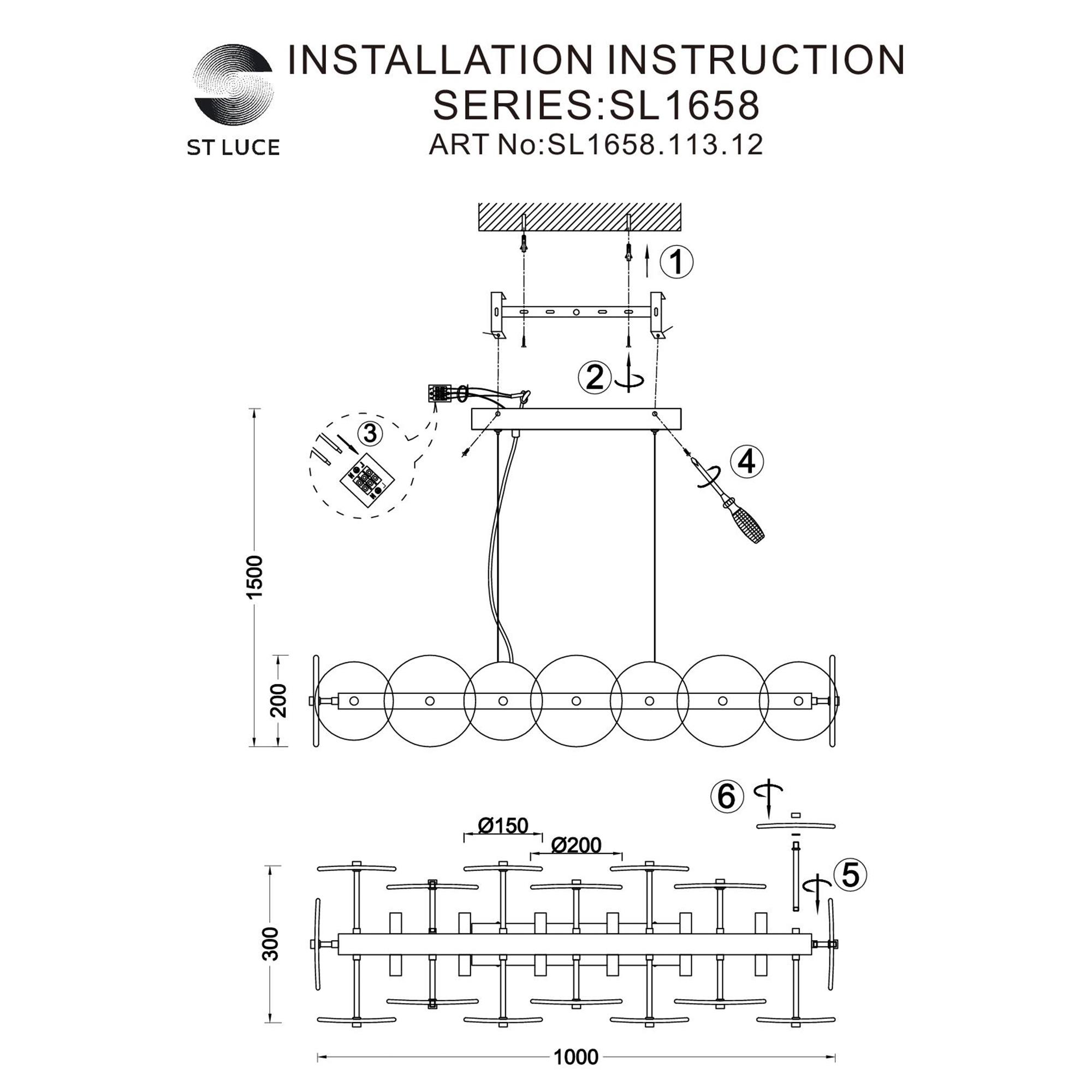 ST LUCE

INSTALLATION INSTRUCTION
SERIES:SL1658
ART No:SL1658.113.12

1
2
3
4
1500
200
6
Ø150
Ø200
5
300
1000