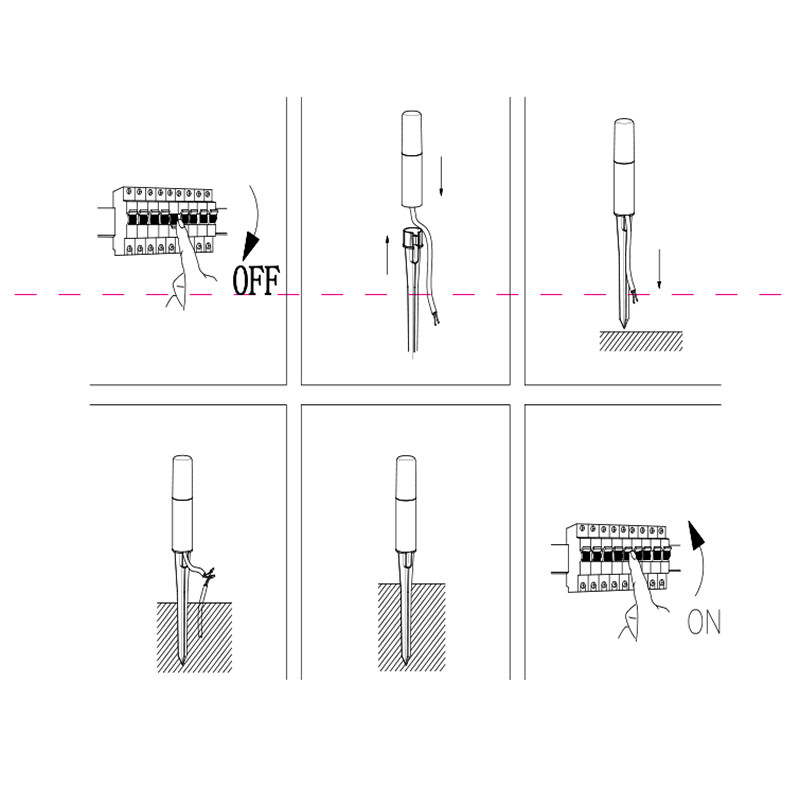 OFF

ON