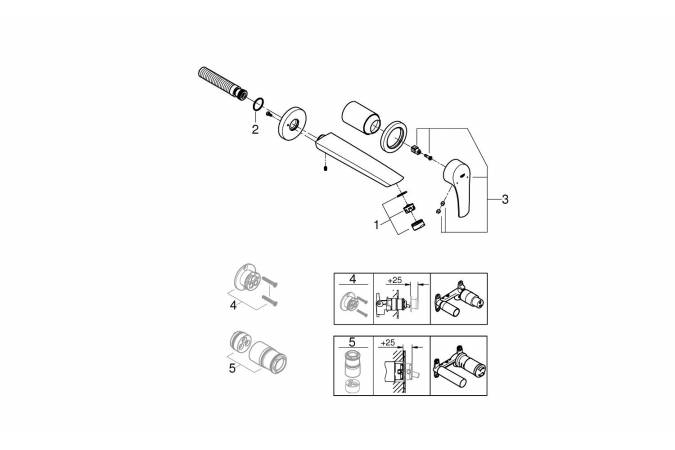 2
1
3
4
5
4
+25
5
+25