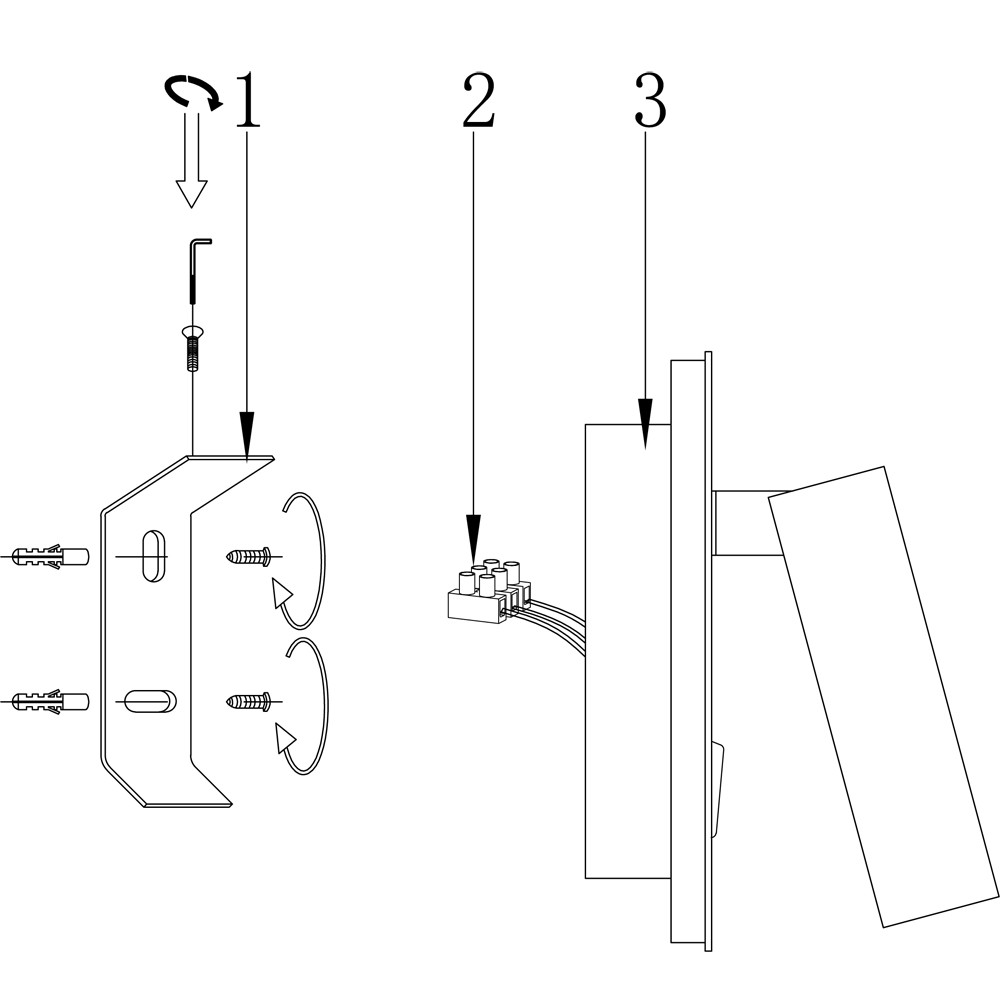 1
2
3