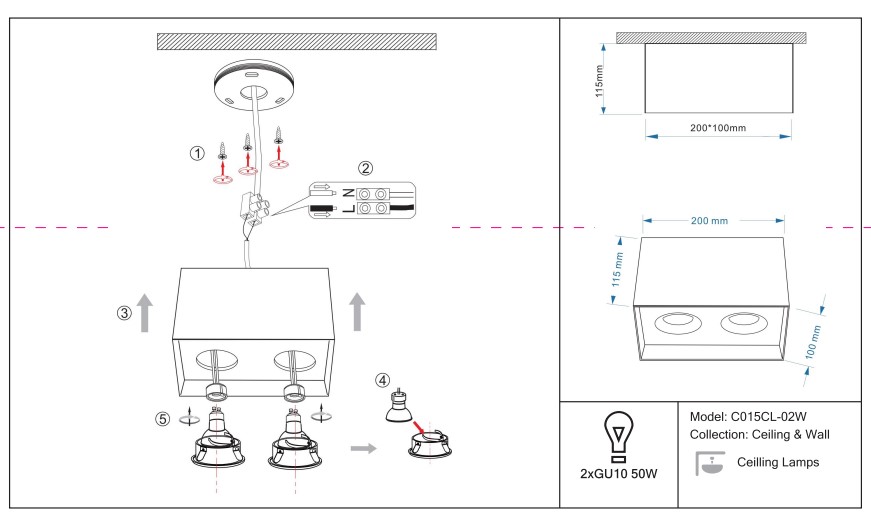 ①

②

N
L

③

④

⑤

115mm

200*100mm

200 mm

115 mm

100 mm

2xGU10 50W

Model: C015CL-02W
Collection: Ceiling & Wall

Ceilling Lamps