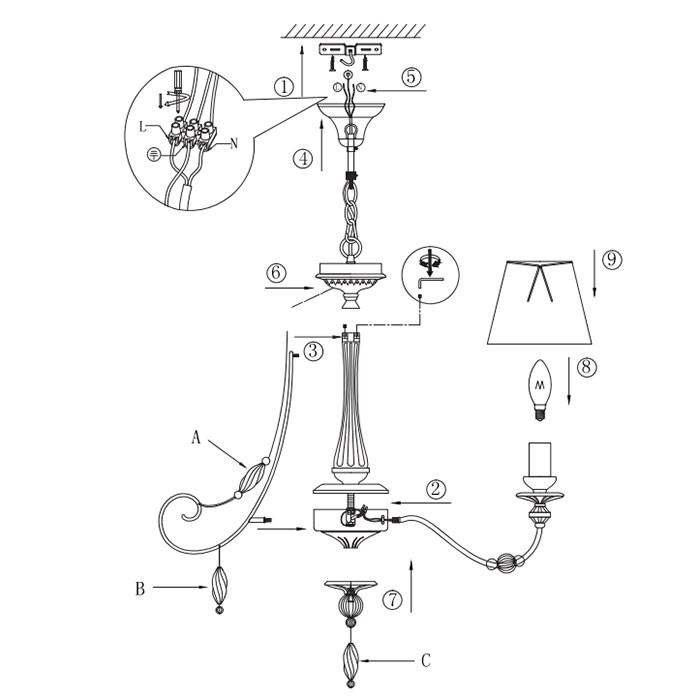 ①
⑤
L
N
④
⑥
⑨
③
⑧
A
②
B
⑦
C