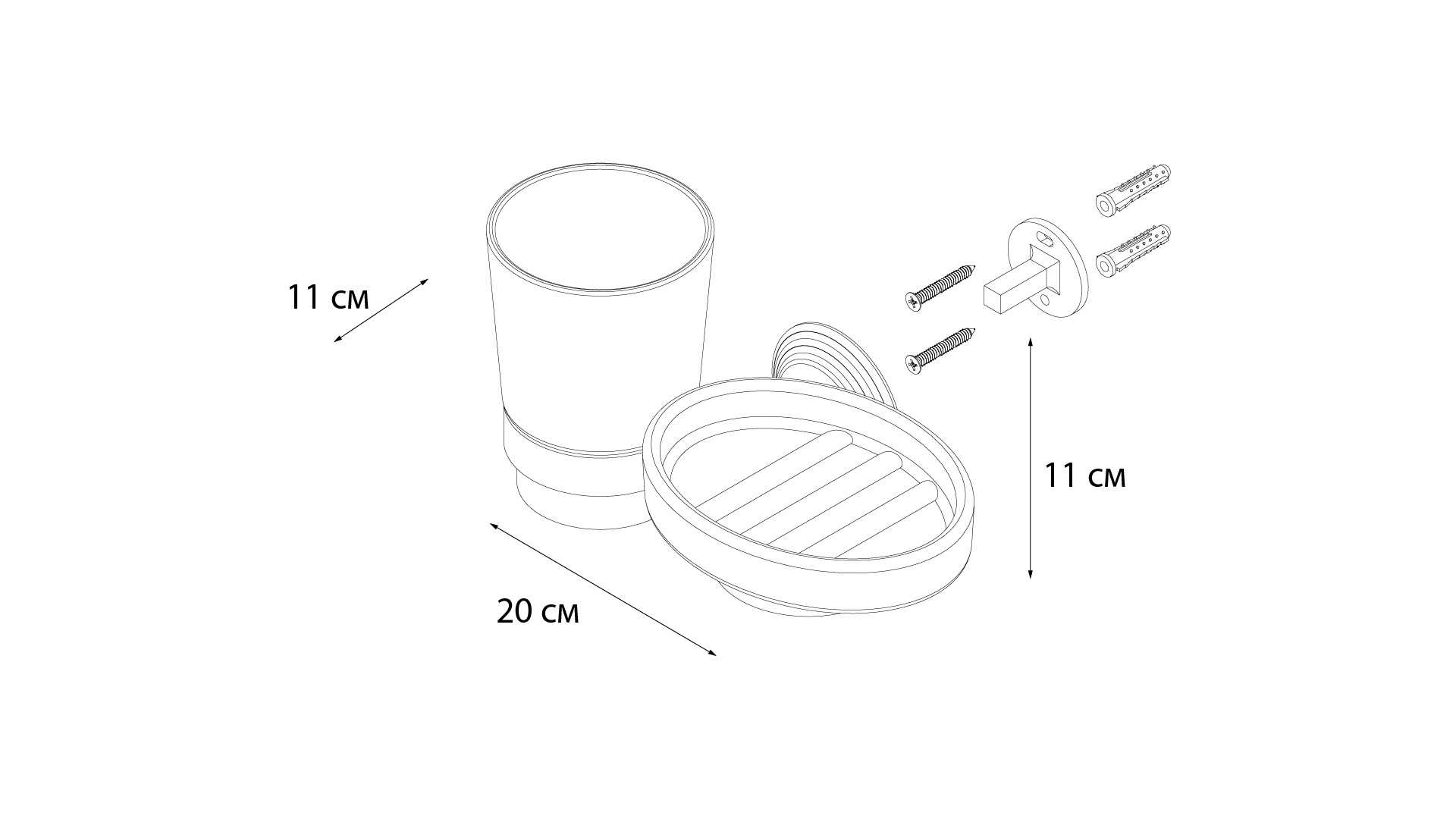 11 см

11 см

20 см