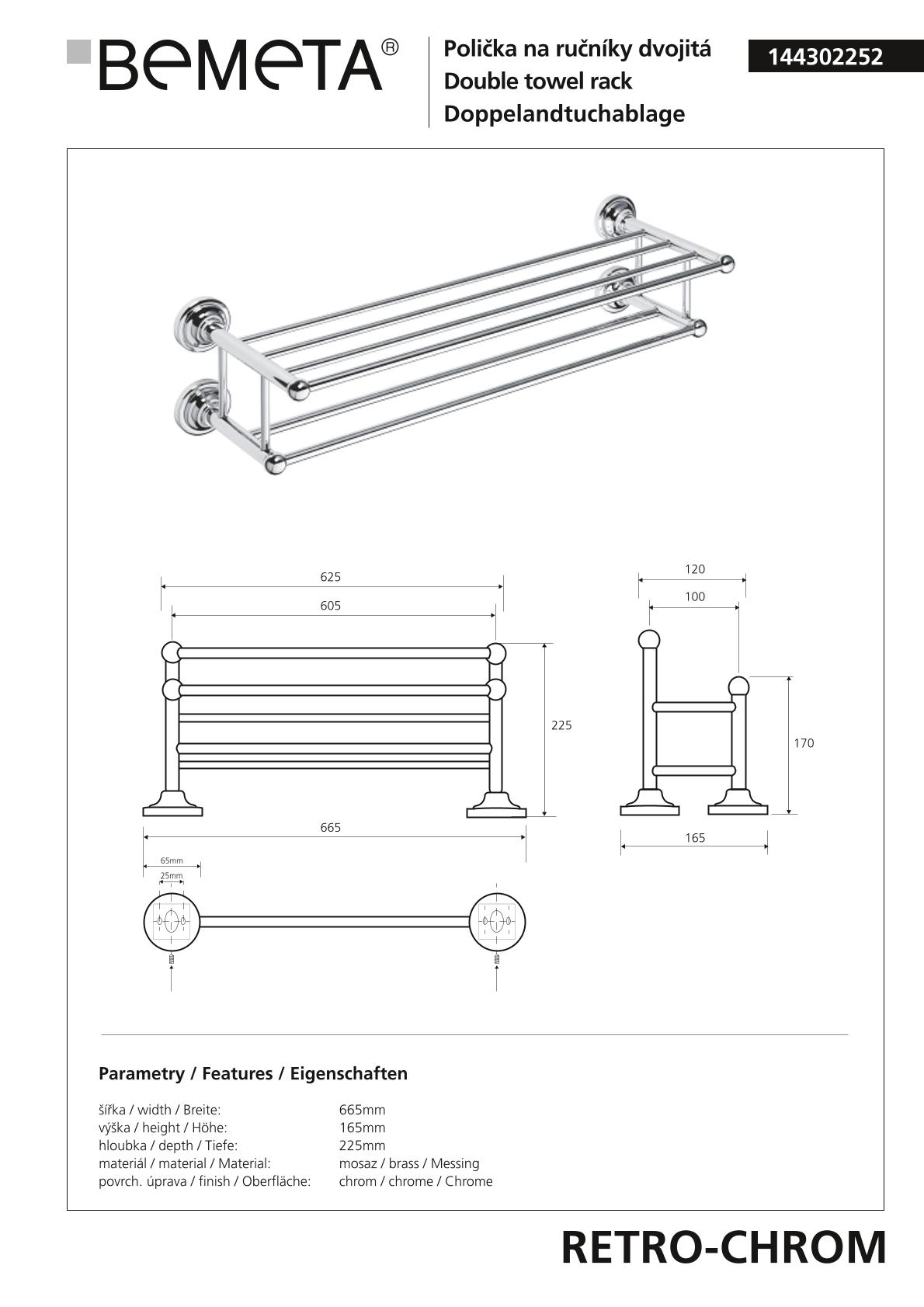 BEMETA®

Polička na ručníky dvojitá
Double towel rack
Doppelandtuchablage

144302252

625
605
225
665
120
100
170
165
65mm
25mm

Parametry / Features / Eigenschaften

| | |
|---|---|
| šířka / width / Breite: | 665mm |
| výška / height / Höhe: | 165mm |
| hloubka / depth / Tiefe: | 225mm |
| materiál / material / Material: | mosaz / brass / Messing |
| povrch. úprava / finish / Oberfläche: | chrom / chrome / Chrome |

RETRO-CHROM