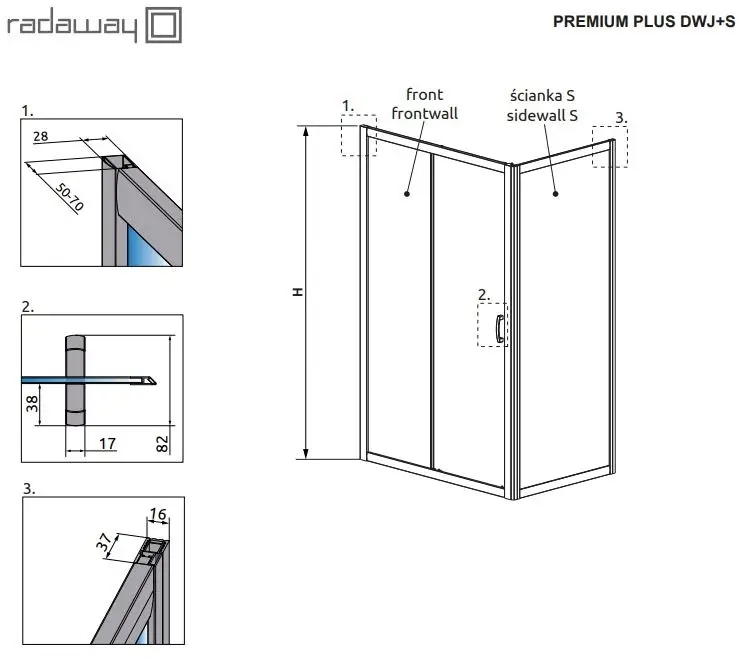 radaway

PREMIUM PLUS DWJ+S

1.

28

50-70

2.

38

17

82

3.

16

37

1.

front
frontwall

ścianka S
sidewall S

3.

H

2.