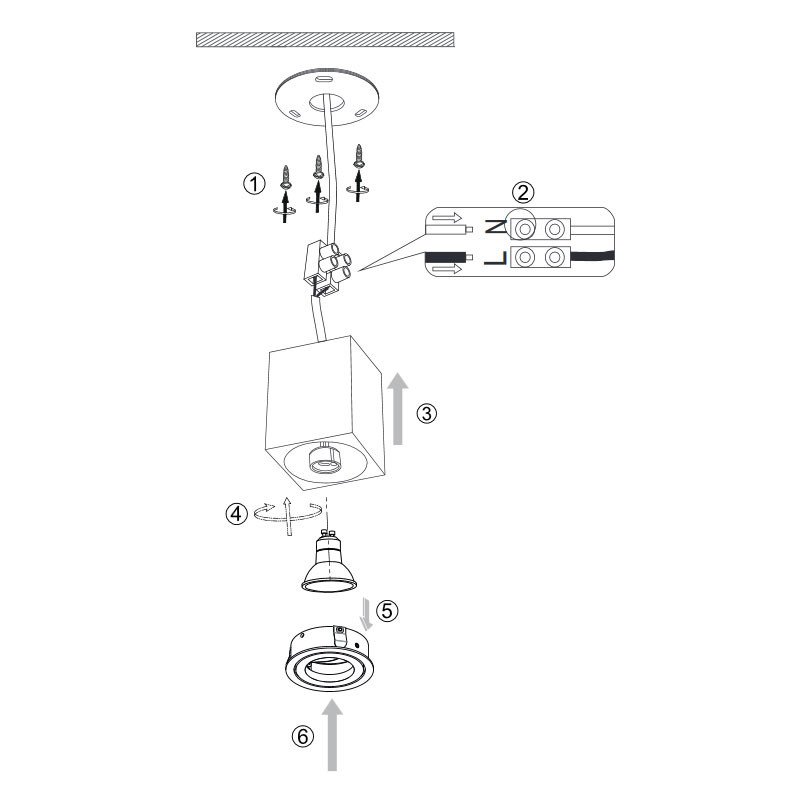 ①

②

N

L

③

④

⑤

⑥